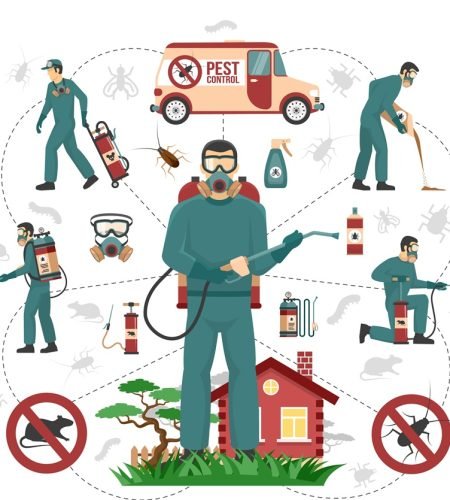 PEST CONTROL